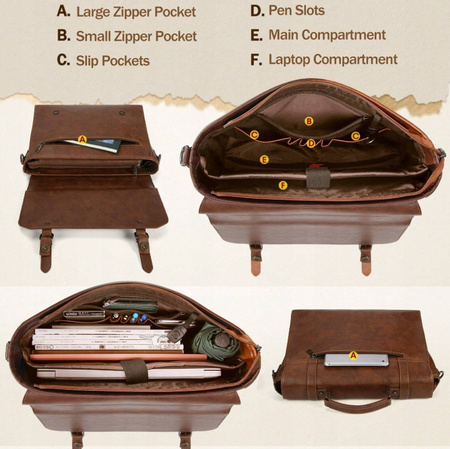 A. Large Zipper Pocket
B. Small Zipper Pocket
C. Slip Pockets

D. Pen Slots
E. Main Compartment
F. Laptop Compartment

A

B
C
D
C
E
F

A